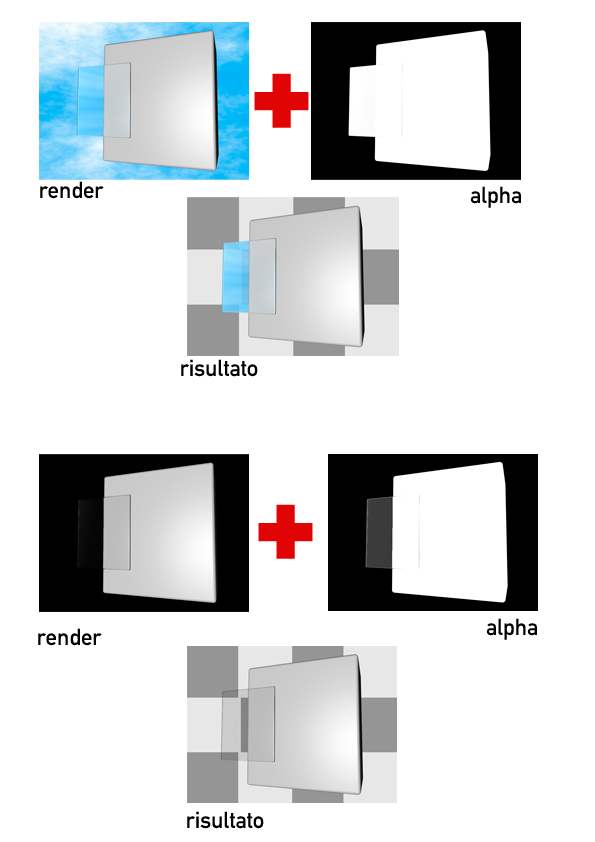 render

alpha

risultato

render

alpha

risultato