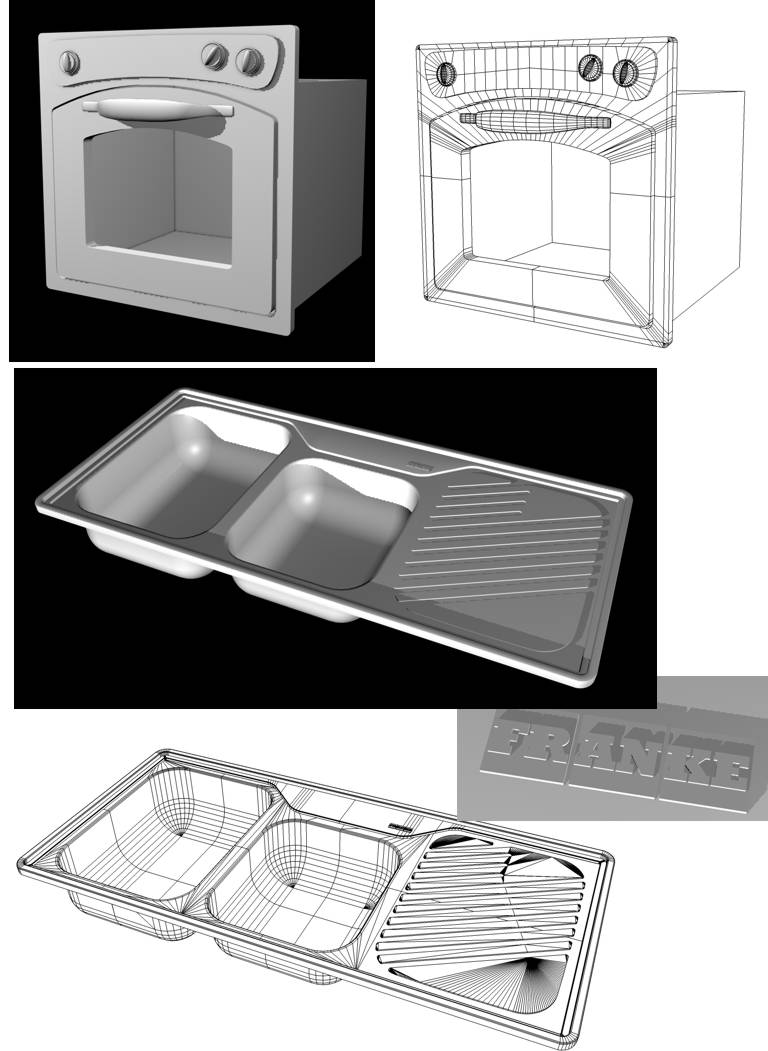 FRANKE