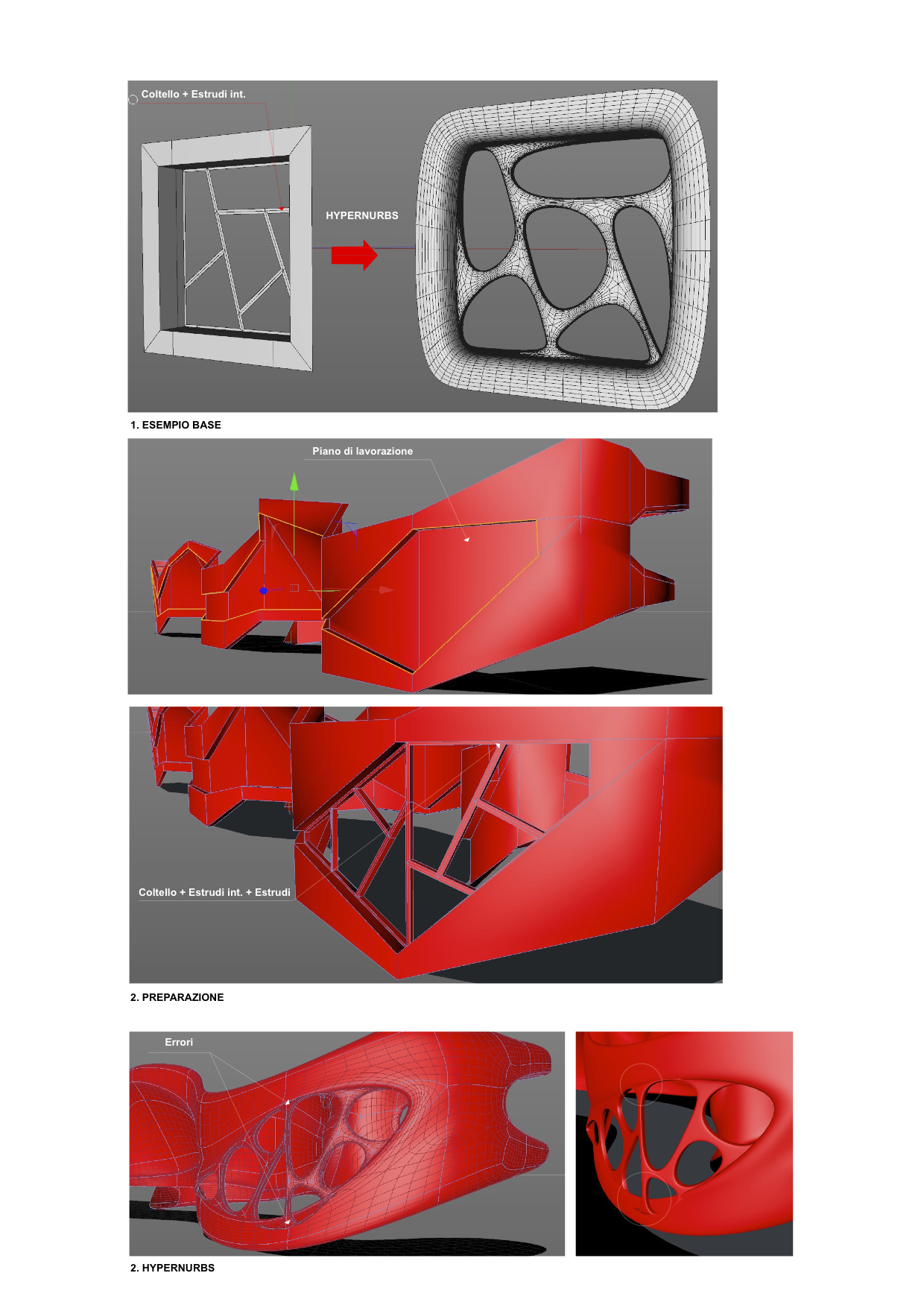 Coltello + Estrudi int.

HYPERNURBS

1. ESEMPIO BASE

Piano di lavorazione

Coltello + Estrudi int. + Estrudi

2. PREPARAZIONE

Errori

2. HYPERNURBS