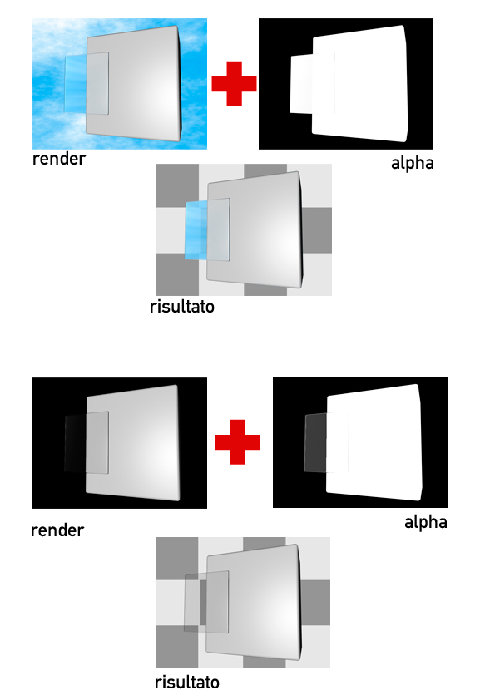 render

alpha

risultato

render

alpha

risultato